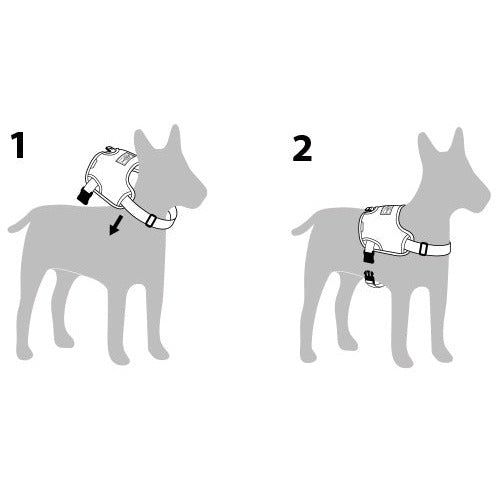 1

2