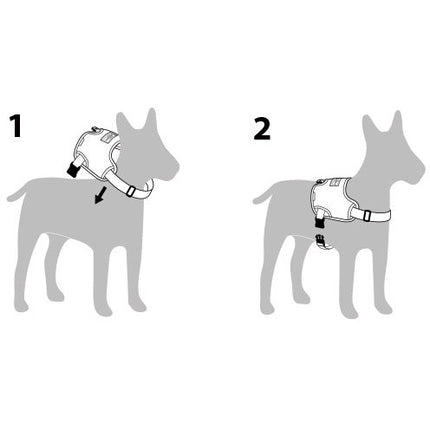 1

2